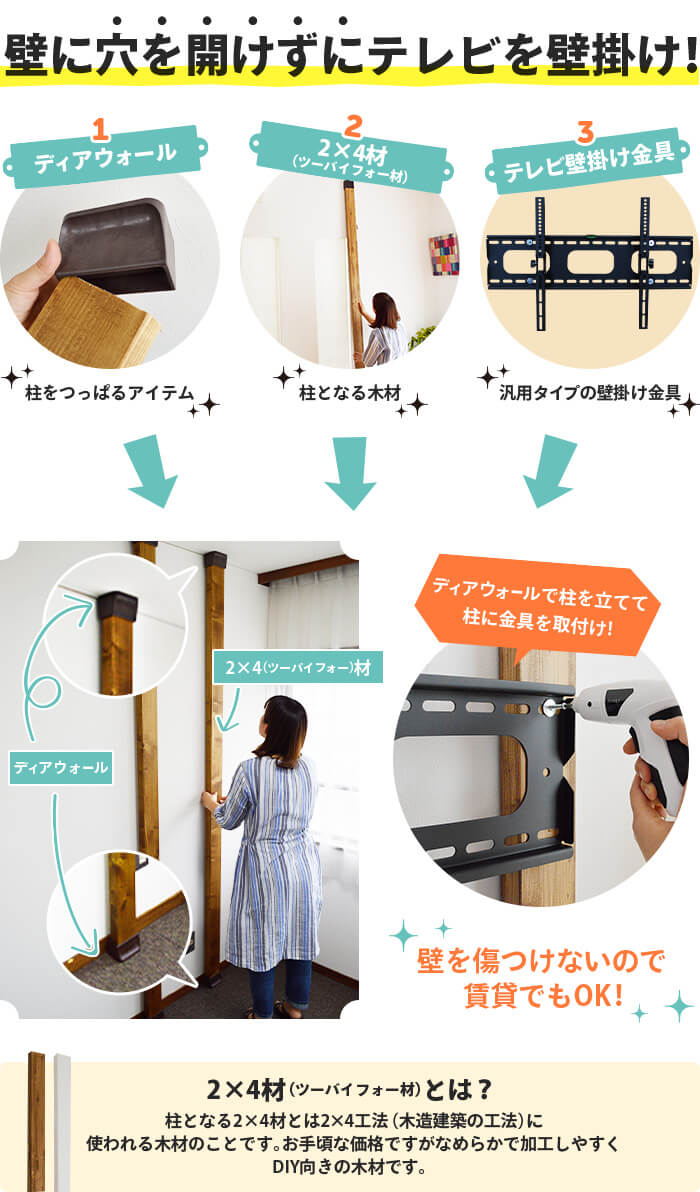 壁に穴を開けずにテレビを壁掛け!

1
ディアウォール

柱をつっぱるアイテム

2
2×4材
(ツーバイフォー材)

柱となる木材

3
テレビ壁掛け金具

汎用タイプの壁掛け金具

2×4(ツーバイフォー)材

ディアウォール

ディアウォールで柱を立てて
柱に金具を取付け!

壁を傷つけないので
賃貸でもOK!

2×4材(ツーバイフォー材)とは?

柱となる2×4材とは2×4工法(木造建築の工法)に使われる木材のことです。お手頃な価格ですがなめらかで加工しやすくDIY向きの木材です。